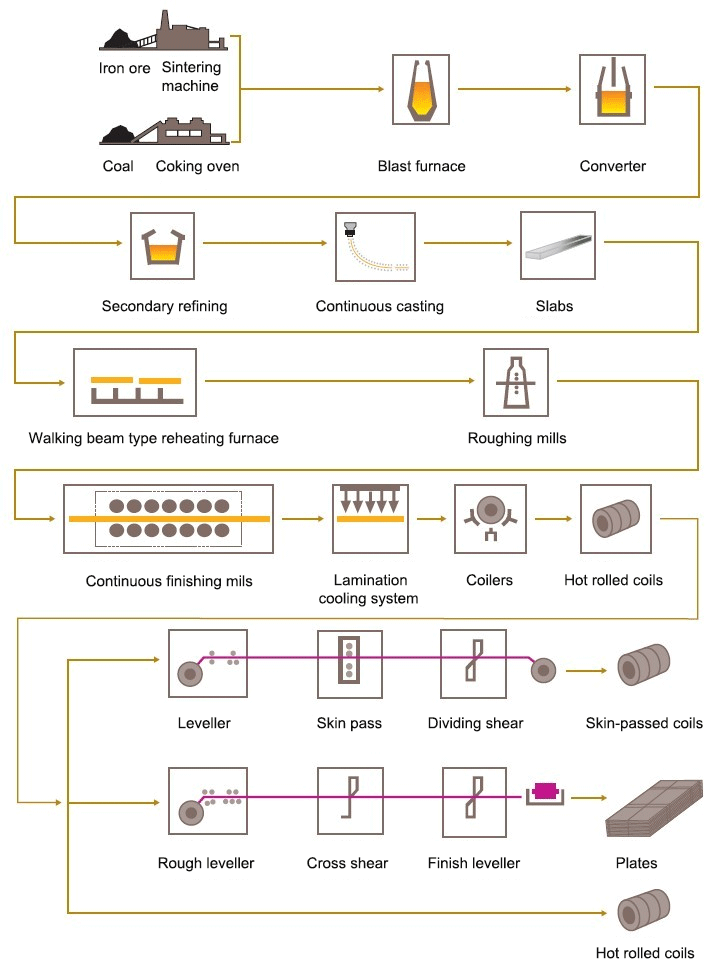 Iron ore Sintering machine

Coal Coking oven

Blast furnace

Converter

Secondary refining

Continuous casting

Slabs

Walking beam type reheating furnace

Roughing mills

Continuous finishing mils

Lamination cooling system

Coilers

Hot rolled coils

Leveller

Skin pass

Dividing shear

Skin-passed coils

Rough leveller

Cross shear

Finish leveller

Plates

Hot rolled coils